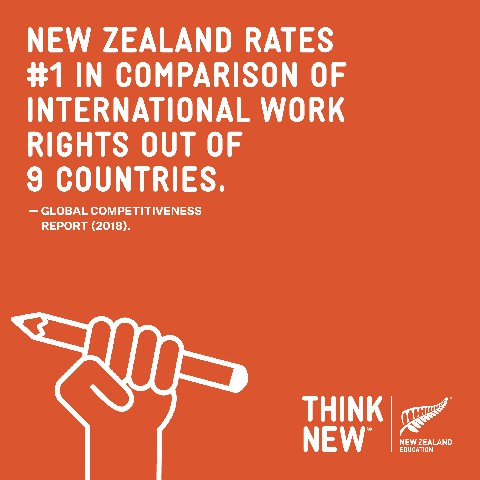 NEW ZEALAND RATES #1 IN COMPARISON OF INTERNATIONAL WORK RIGHTS OUT OF 9 COUNTRIES.

— GLOBAL COMPETITIVENESS REPORT (2018).

THINK NEW™

NEW ZEALAND EDUCATION