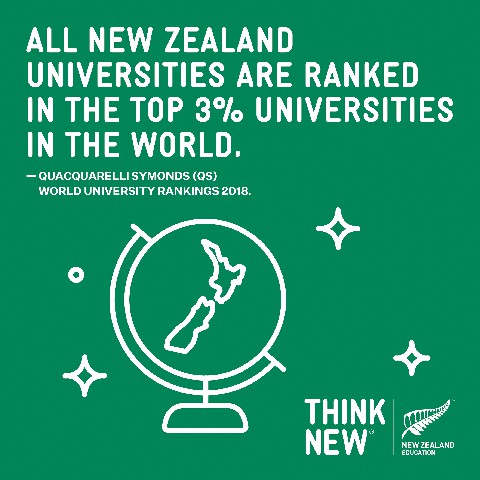 ALL NEW ZEALAND UNIVERSITIES ARE RANKED IN THE TOP 3% UNIVERSITIES IN THE WORLD.

— QUACQUARELLI SYMONDS (QS) WORLD UNIVERSITY RANKINGS 2018.

THINK NEW

NEW ZEALAND EDUCATION