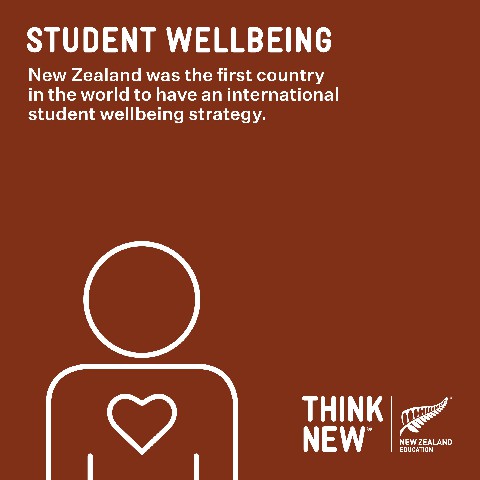 STUDENT WELLBEING

New Zealand was the first country in the world to have an international student wellbeing strategy.

THINK NEW™

NEW ZEALAND EDUCATION