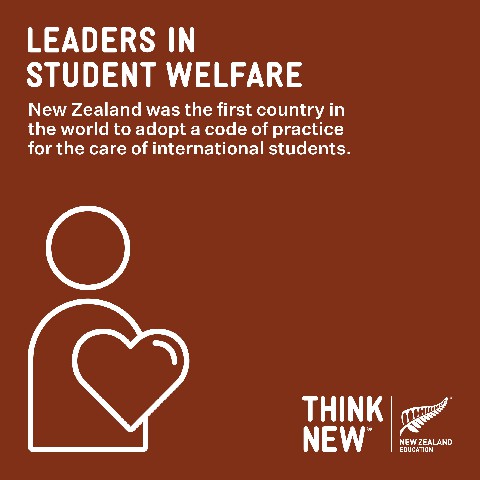 LEADERS IN STUDENT WELFARE

New Zealand was the first country in the world to adopt a code of practice for the care of international students.

THINK NEW™

NEW ZEALAND EDUCATION