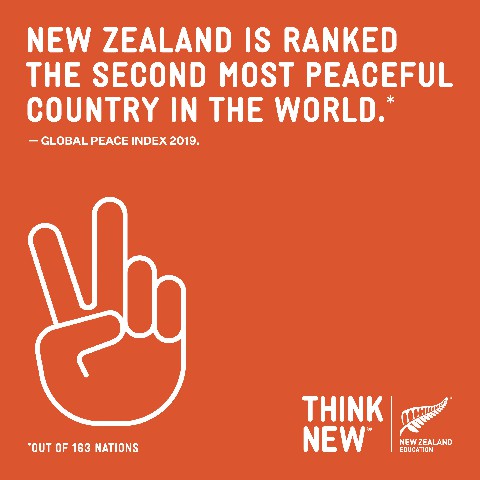 NEW ZEALAND IS RANKED THE SECOND MOST PEACEFUL COUNTRY IN THE WORLD.*

— GLOBAL PEACE INDEX 2019.

*OUT OF 163 NATIONS

THINK NEW™

NEW ZEALAND EDUCATION