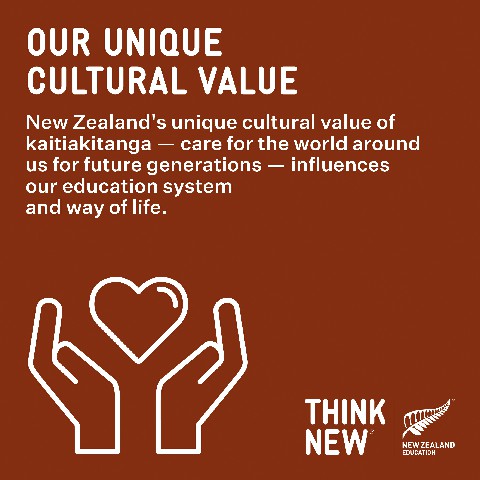 OUR UNIQUE CULTURAL VALUE

New Zealand's unique cultural value of kaitiakitanga — care for the world around us for future generations — influences our education system and way of life.

THINK NEW

NEW ZEALAND EDUCATION