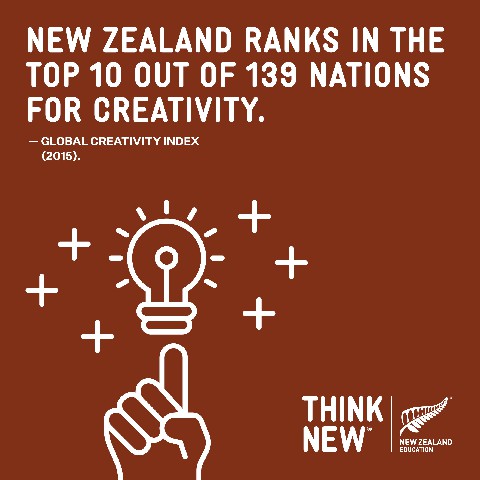 NEW ZEALAND RANKS IN THE TOP 10 OUT OF 139 NATIONS FOR CREATIVITY.

— GLOBAL CREATIVITY INDEX (2015).

THINK NEW™

NEW ZEALAND EDUCATION